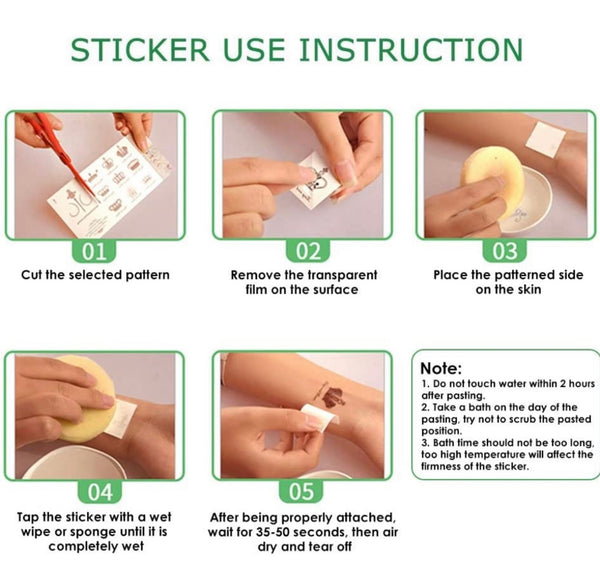 STICKER USE INSTRUCTION

01
Cut the selected pattern

02
Remove the transparent film on the surface

03
Place the patterned side on the skin

04
Tap the sticker with a wet wipe or sponge until it is completely wet

05
After being properly attached, wait for 35-50 seconds, then air dry and tear off

Note:
1. Do not touch water within 2 hours after pasting.
2. Take a bath on the day of the pasting, try not to scrub the pasted position.
3. Bath time should not be too long, too high temperature will affect the firmness of the sticker.