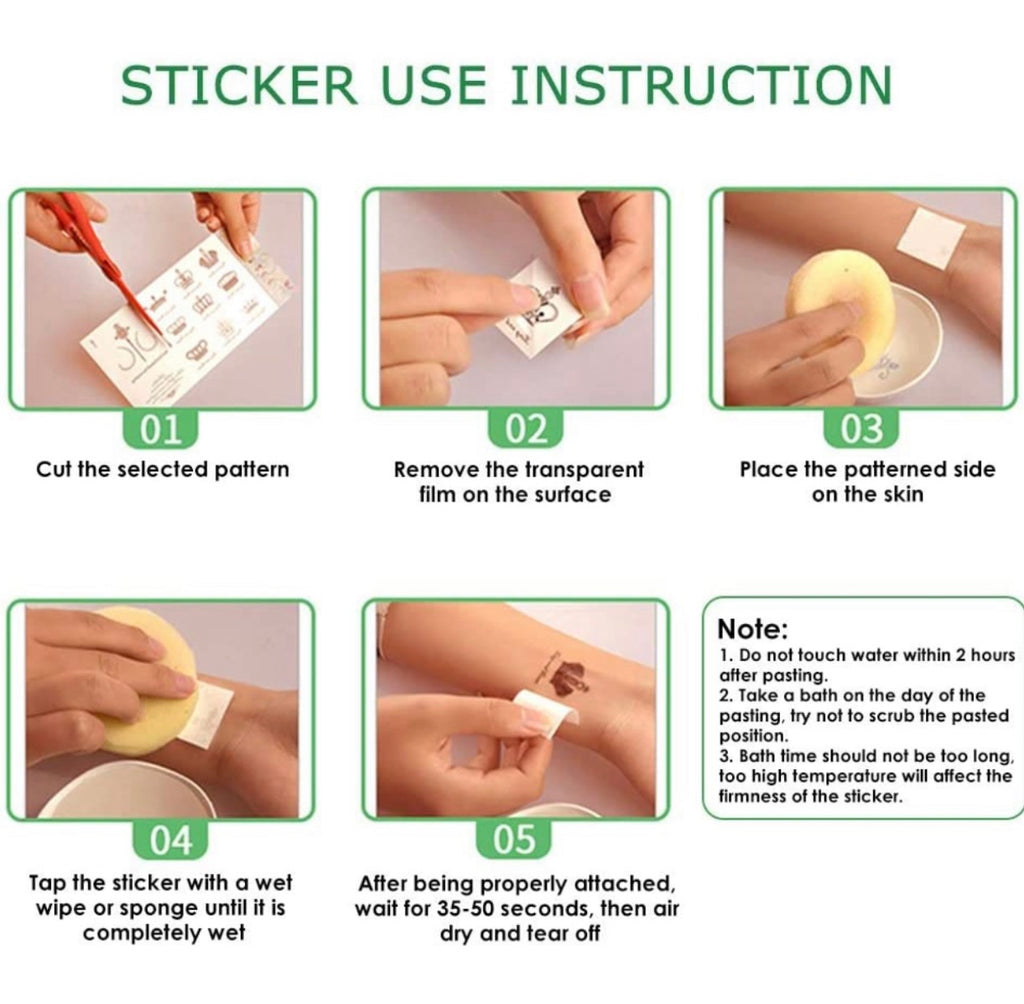 STICKER USE INSTRUCTION

01
Cut the selected pattern

02
Remove the transparent film on the surface

03
Place the patterned side on the skin

04
Tap the sticker with a wet wipe or sponge until it is completely wet

05
After being properly attached, wait for 35-50 seconds, then air dry and tear off

Note:
1. Do not touch water within 2 hours after pasting.
2. Take a bath on the day of the pasting, try not to scrub the pasted position.
3. Bath time should not be too long, too high temperature will affect the firmness of the sticker.