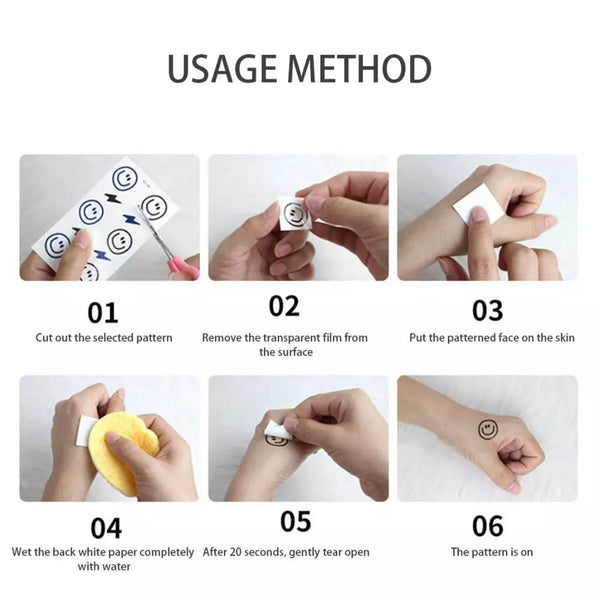 USAGE METHOD

01
Cut out the selected pattern

02
Remove the transparent film from the surface

03
Put the patterned face on the skin

04
Wet the back white paper completely with water

05
After 20 seconds, gently tear open

06
The pattern is on