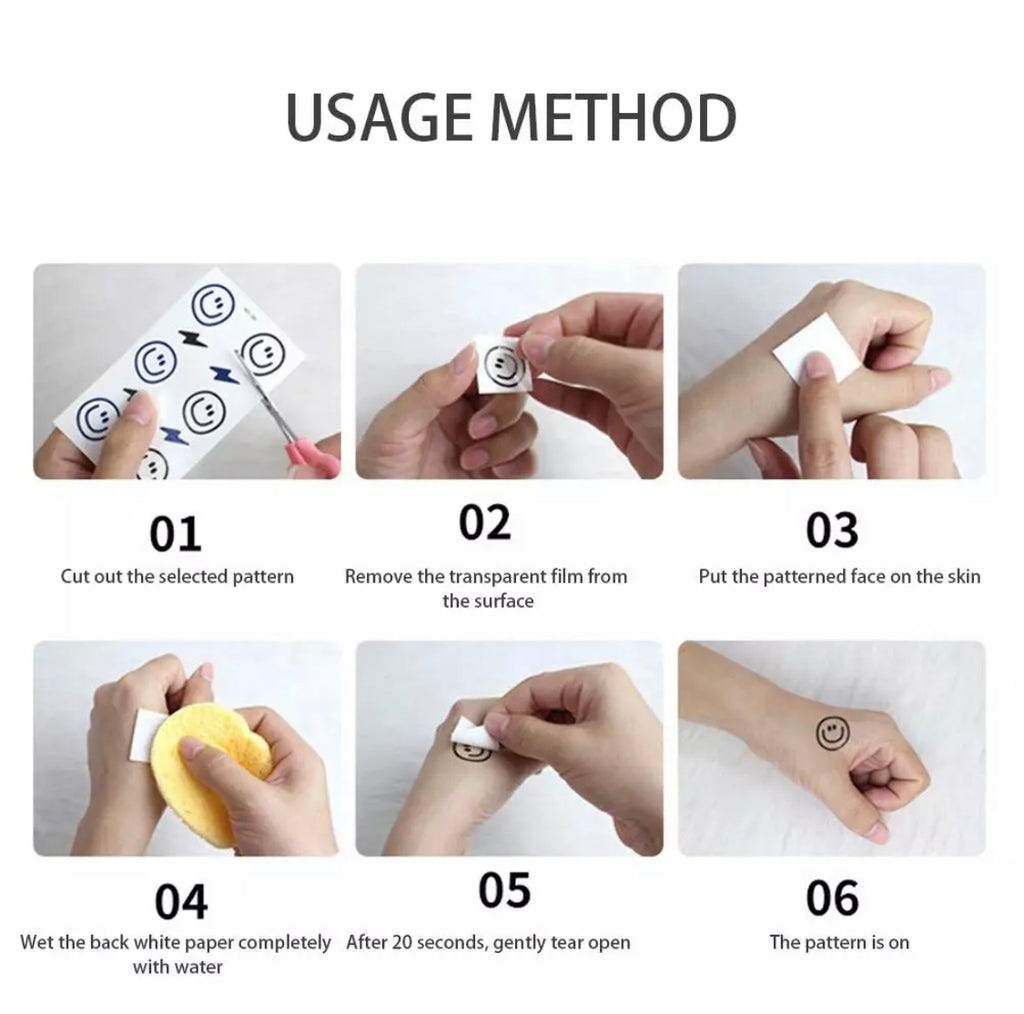 USAGE METHOD

01
Cut out the selected pattern

02
Remove the transparent film from the surface

03
Put the patterned face on the skin

04
Wet the back white paper completely with water

05
After 20 seconds, gently tear open

06
The pattern is on