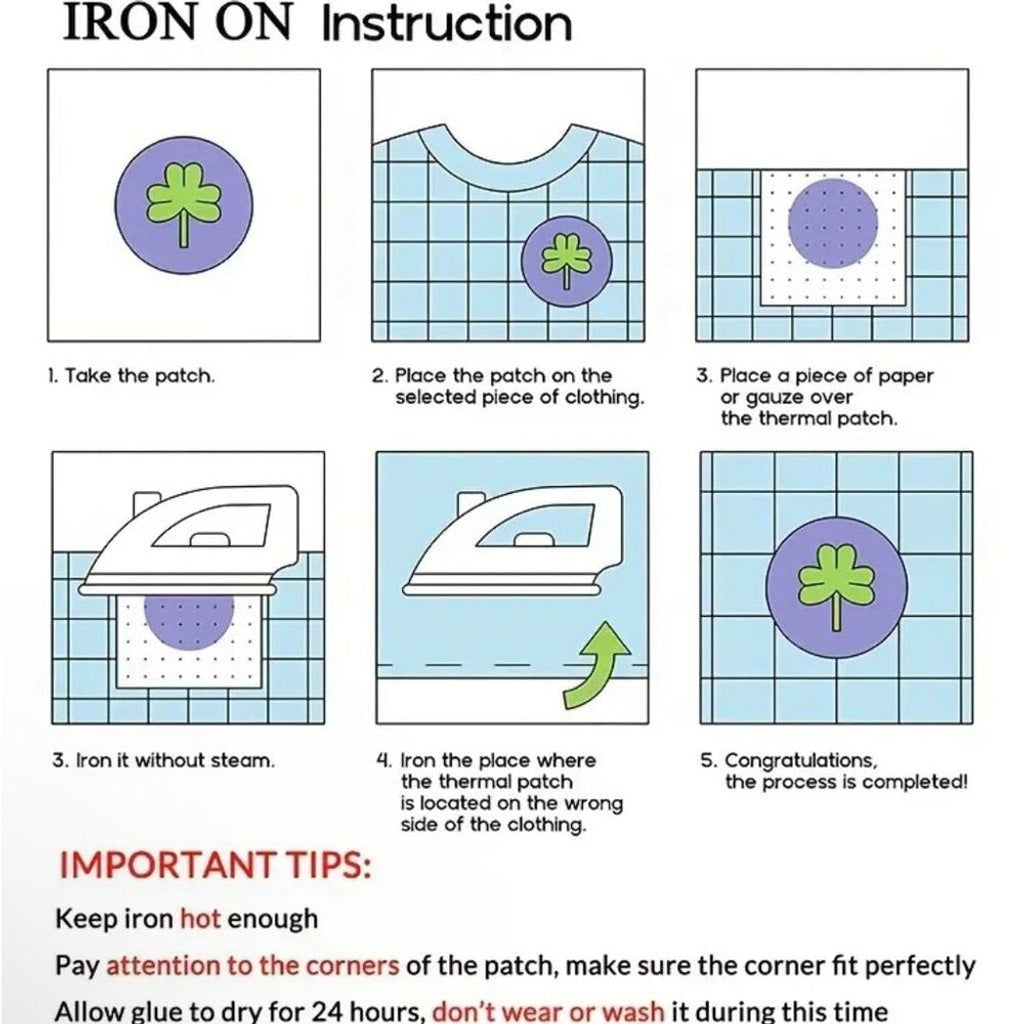 IRON ON Instruction

1. Take the patch.

2. Place the patch on the selected piece of clothing.

3. Place a piece of paper or gauze over the thermal patch.

3. Iron it without steam.

4. Iron the place where the thermal patch is located on the wrong side of the clothing.

5. Congratulations, the process is completed!

IMPORTANT TIPS:

Keep iron hot enough

Pay attention to the corners of the patch, make sure the corner fit perfectly

Allow glue to dry for 24 hours, don't wear or wash it during this time