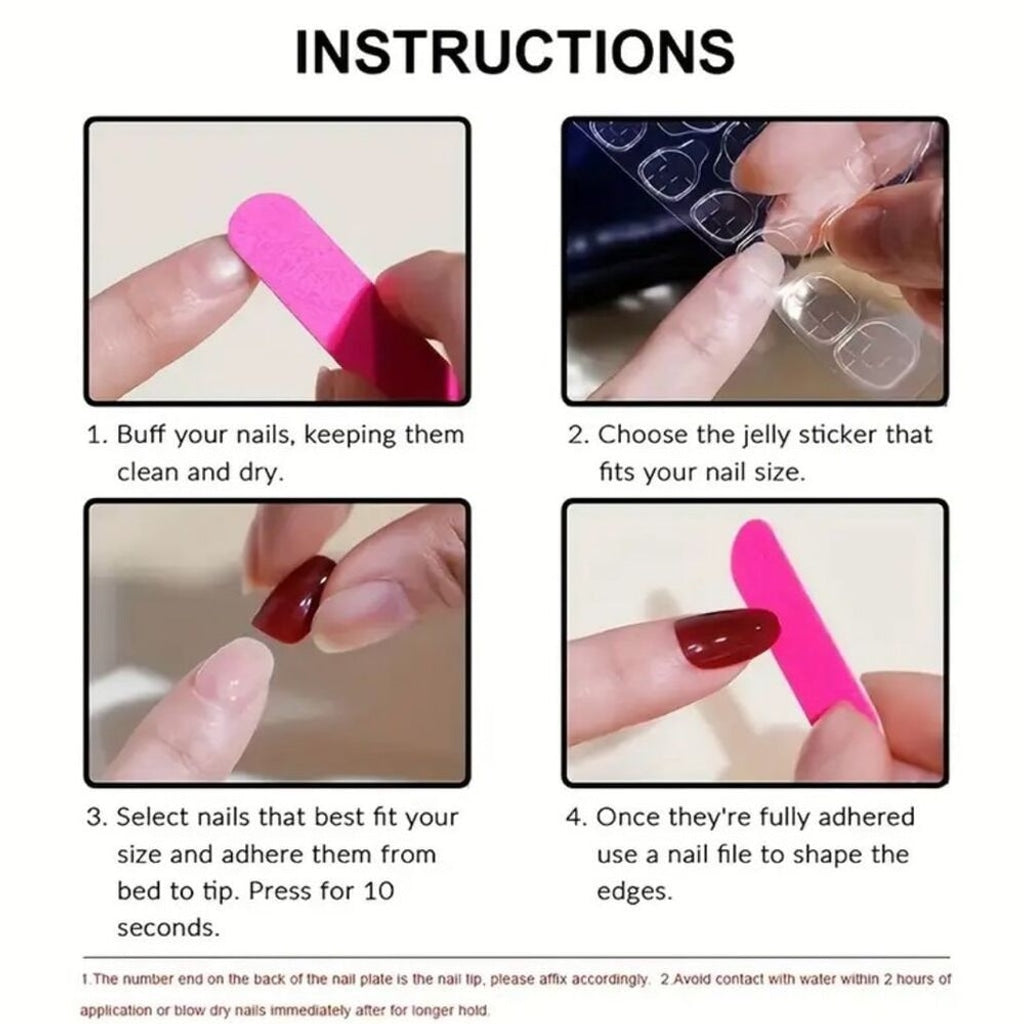 INSTRUCTIONS

1. Buff your nails, keeping them clean and dry.

2. Choose the jelly sticker that fits your nail size.

3. Select nails that best fit your size and adhere them from bed to tip. Press for 10 seconds.

4. Once they're fully adhered use a nail file to shape the edges.

1.The number end on the back of the nail plate is the nail tip, please affix accordingly. 2.Avoid contact with water within 2 hours of application or blow dry nails immediately after for longer hold.