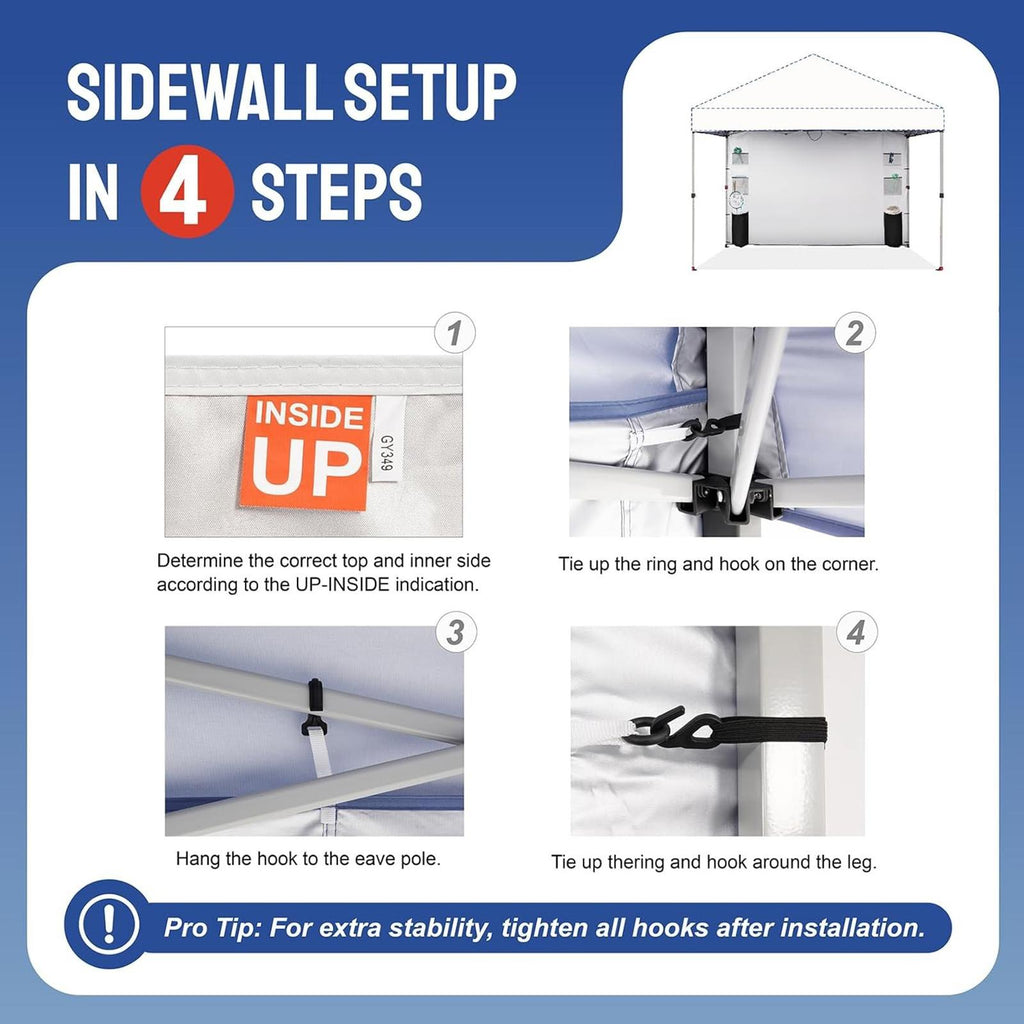 SIDEWALL SETUP IN 4 STEPS

1

INSIDE UP

GY349

Determine the correct top and inner side according to the UP-INSIDE indication.

2

Tie up the ring and hook on the corner.

3

Hang the hook to the eave pole.

4

Tie up thering and hook around the leg.

!

Pro Tip: For extra stability, tighten all hooks after installation.